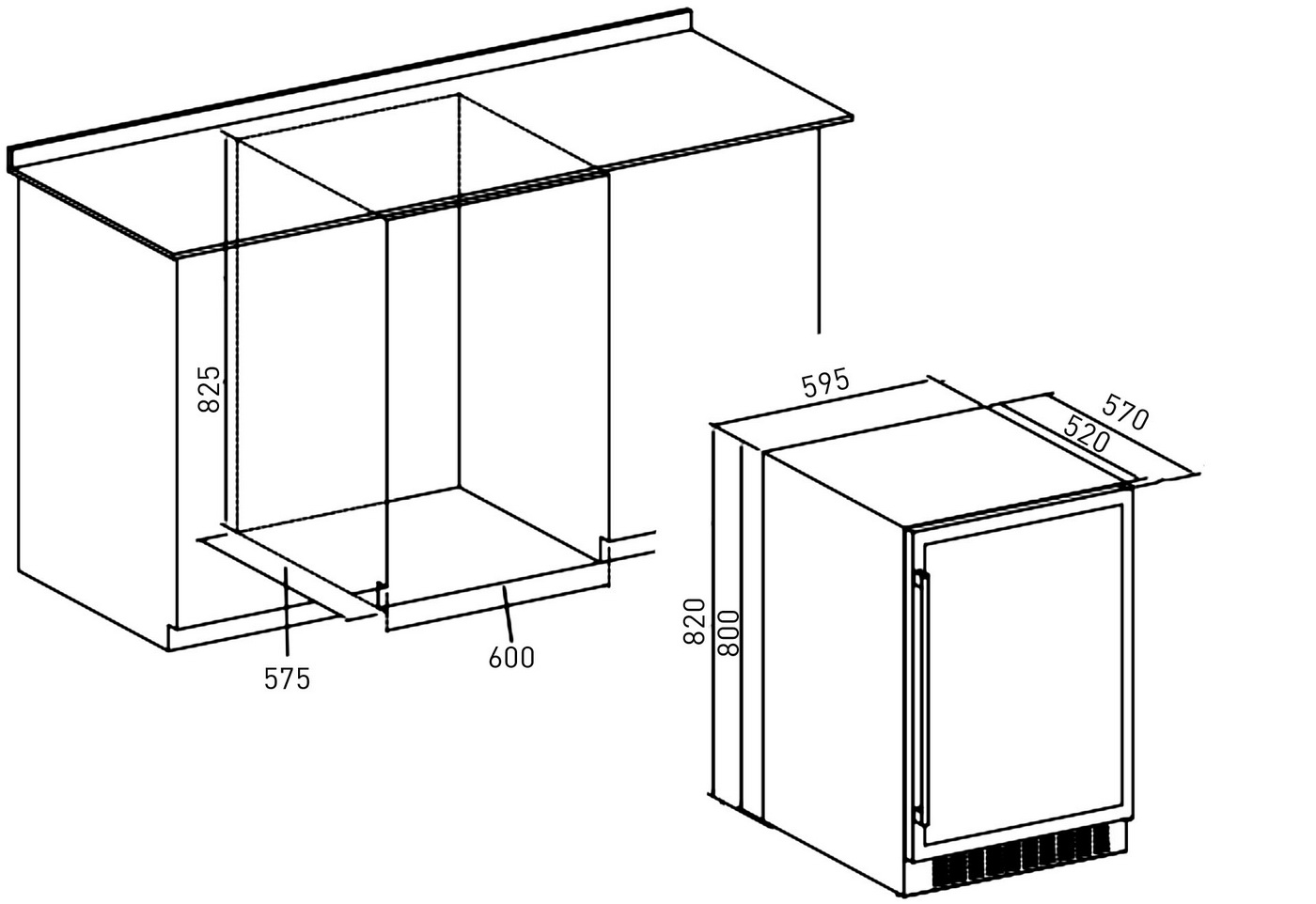 825

575

600

595

570

520

820

800